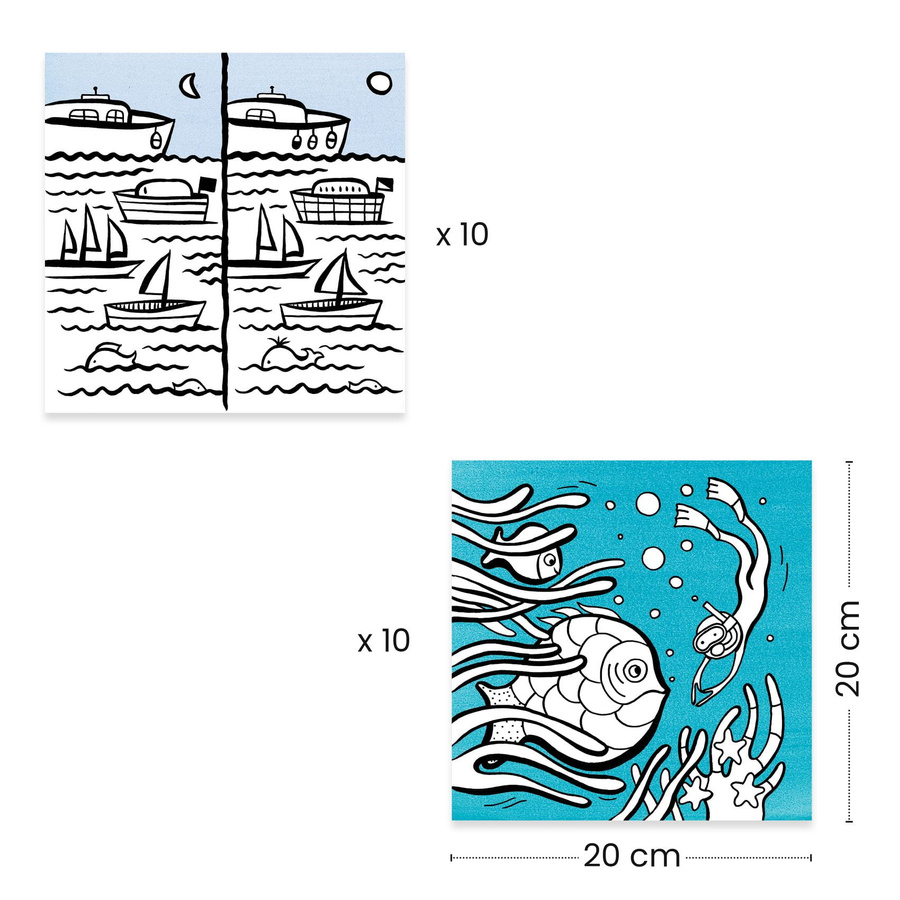 x 10

x 10

20 cm

20 cm