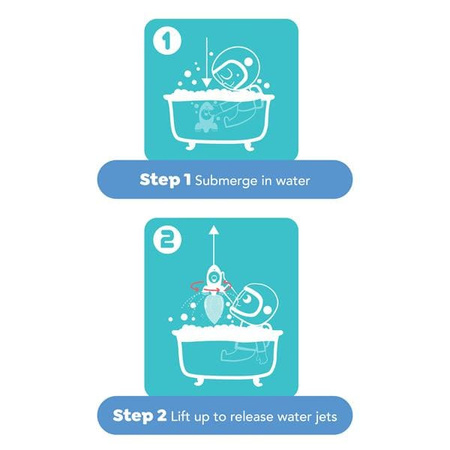 1

Step 1 Submerge in water

2

Step 2 Lift up to release water jets